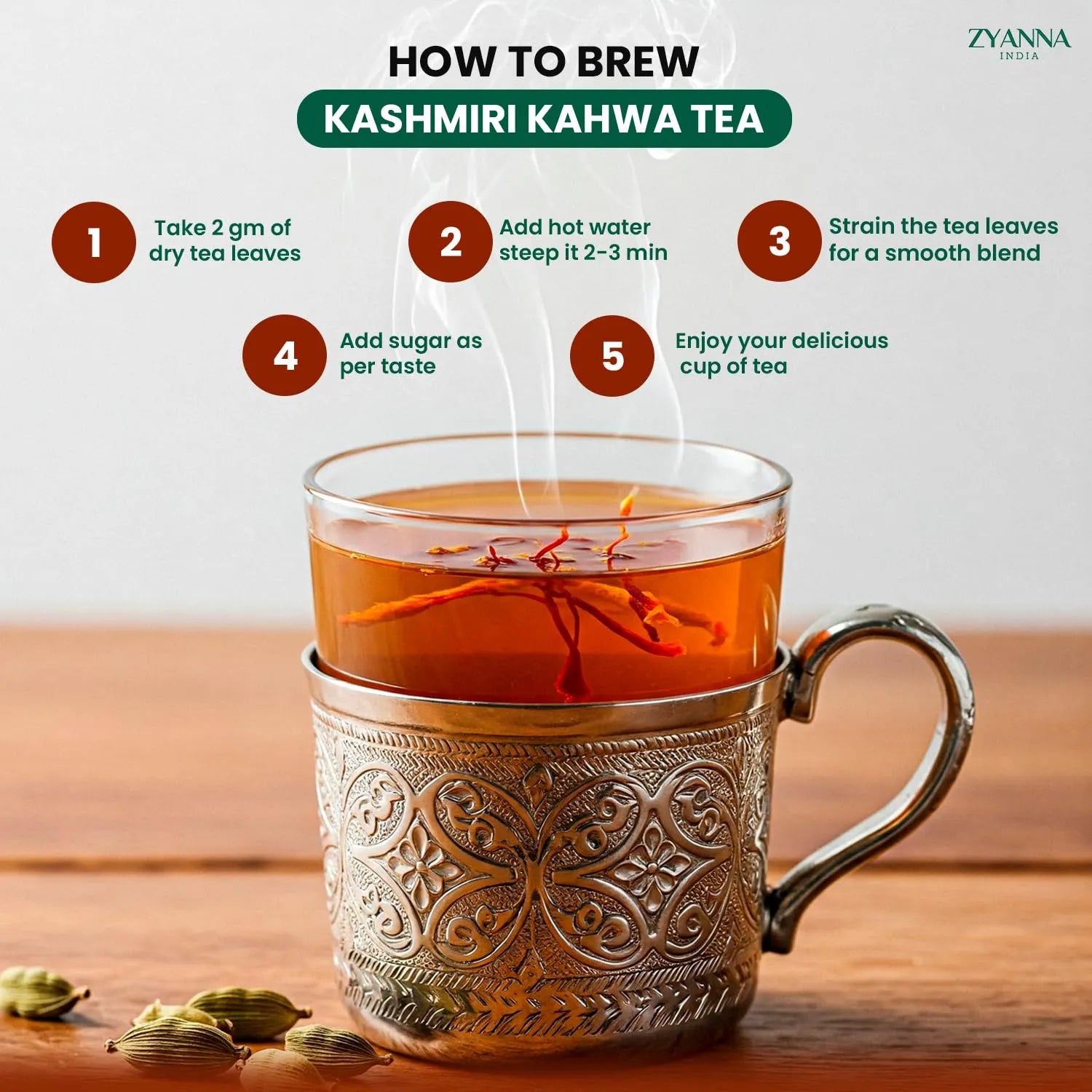 ZYANNA
INDIA

HOW TO BREW
KASHMIRI KAHWA TEA

1 Take 2 gm of dry tea leaves

2 Add hot water steep it 2-3 min

3 Strain the tea leaves for a smooth blend

4 Add sugar as per taste

5 Enjoy your delicious cup of tea