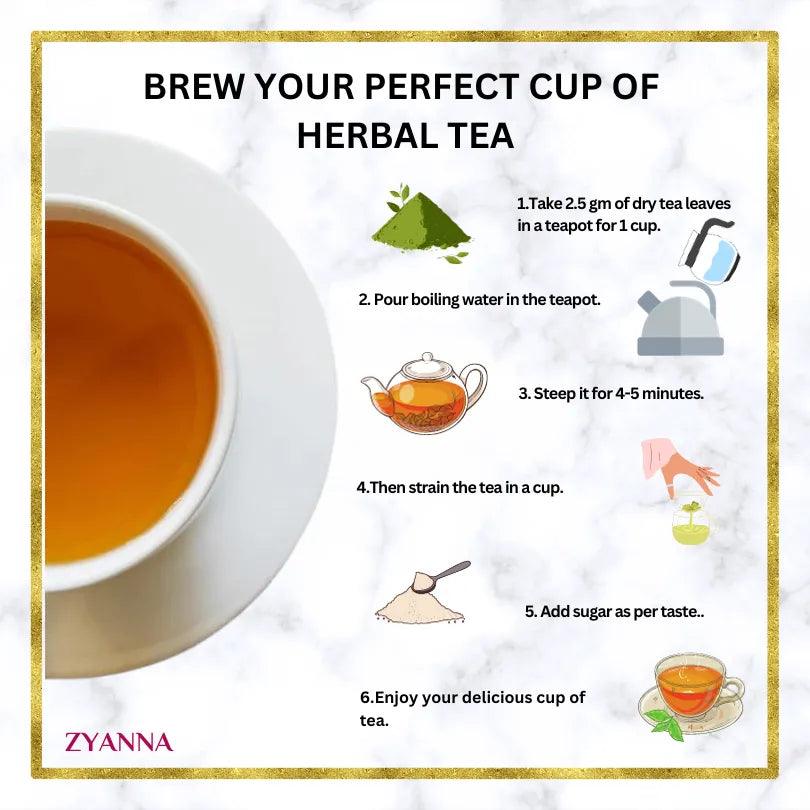 BREW YOUR PERFECT CUP OF HERBAL TEA

1.Take 2.5 gm of dry tea leaves in a teapot for 1 cup.

2. Pour boiling water in the teapot.

3. Steep it for 4-5 minutes.

4.Then strain the tea in a cup.

5. Add sugar as per taste..

6.Enjoy your delicious cup of tea.

ZYANNA