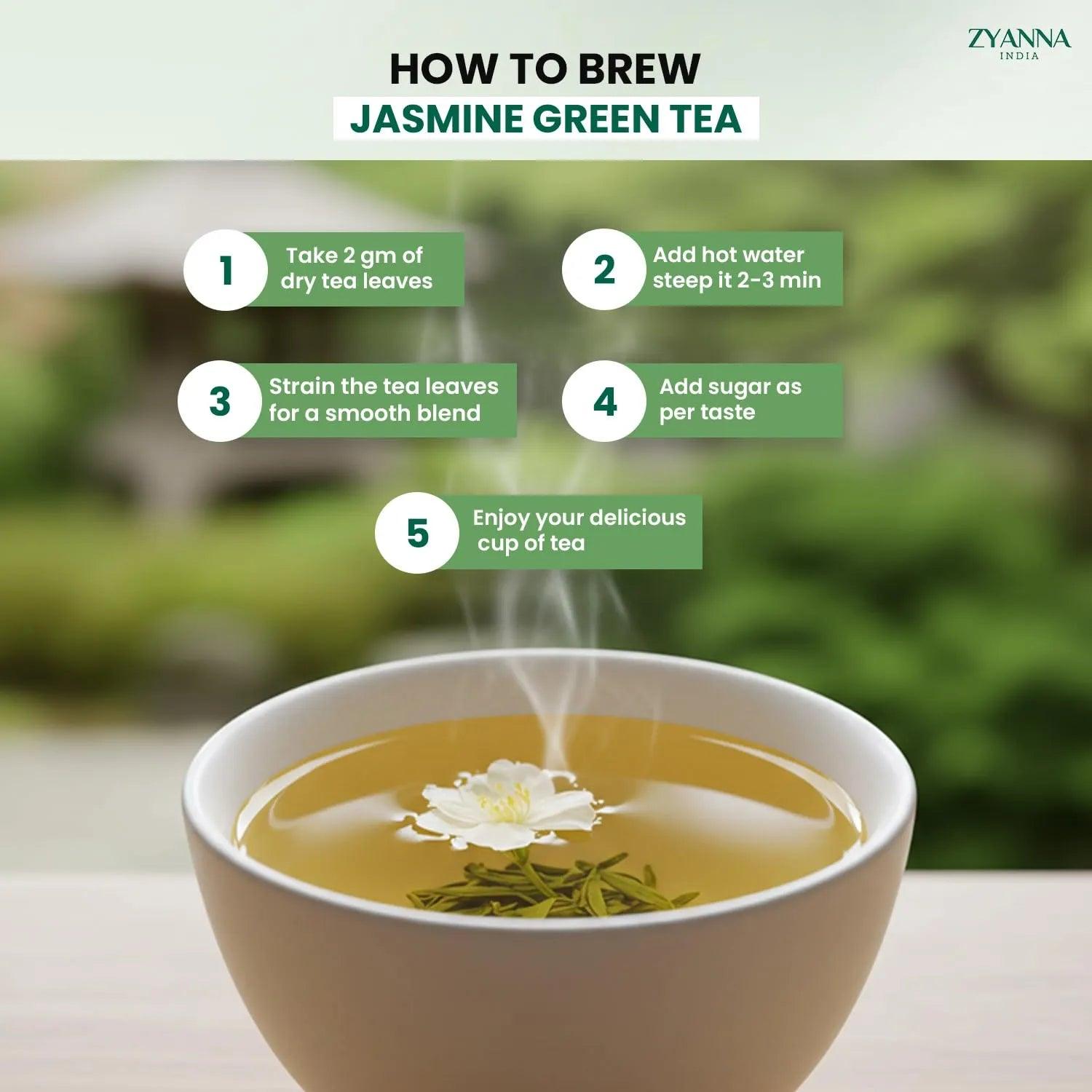 ZYANNA
INDIA

HOW TO BREW
JASMINE GREEN TEA

1 Take 2 gm of dry tea leaves

2 Add hot water steep it 2-3 min

3 Strain the tea leaves for a smooth blend

4 Add sugar as per taste

5 Enjoy your delicious cup of tea